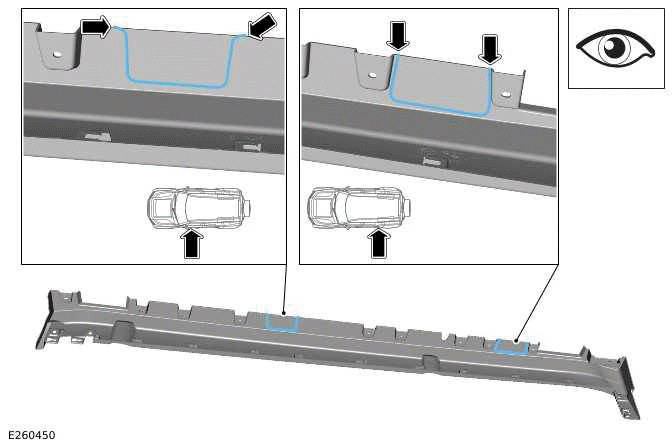 E260450