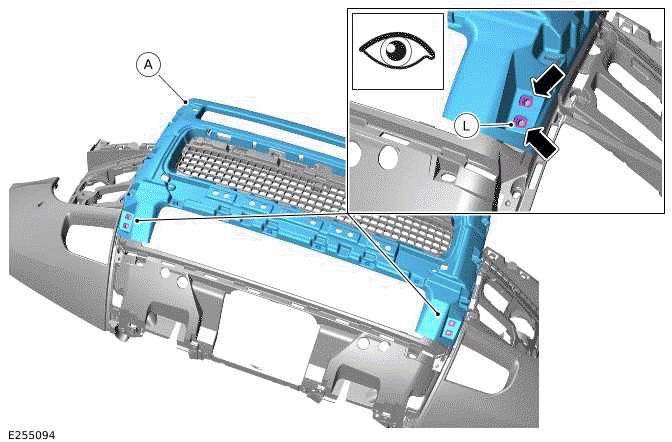 A

L

E255094