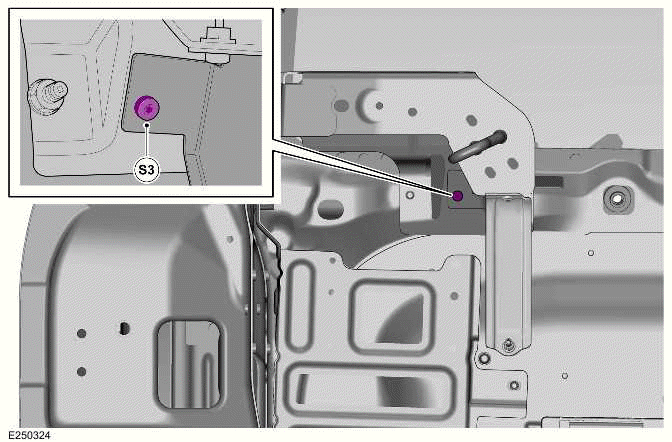 S3

E250324