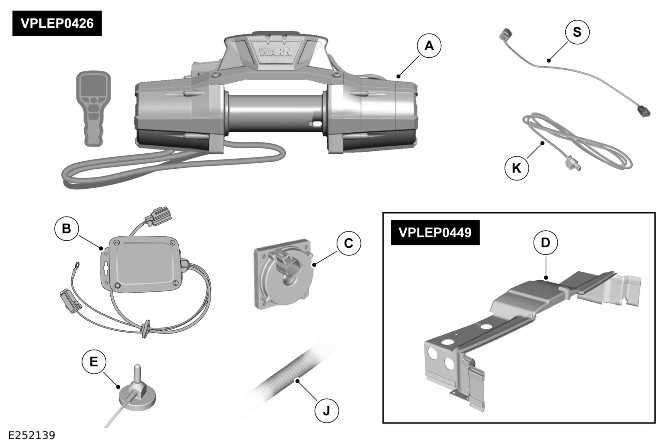 VPLEP0426

A

S

K

B

C

VPLEP0449

D

E

J

E252139