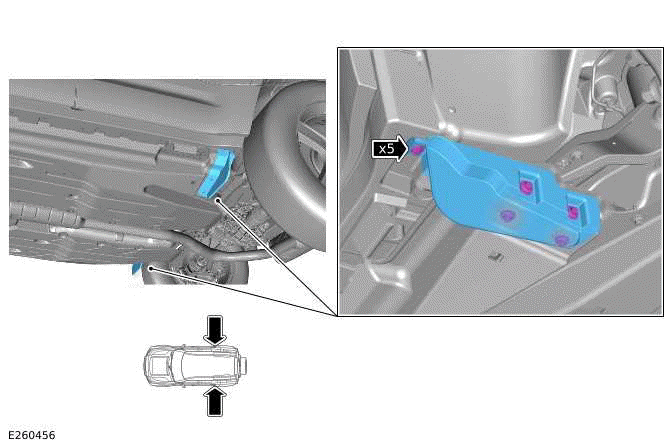 x5

E260456