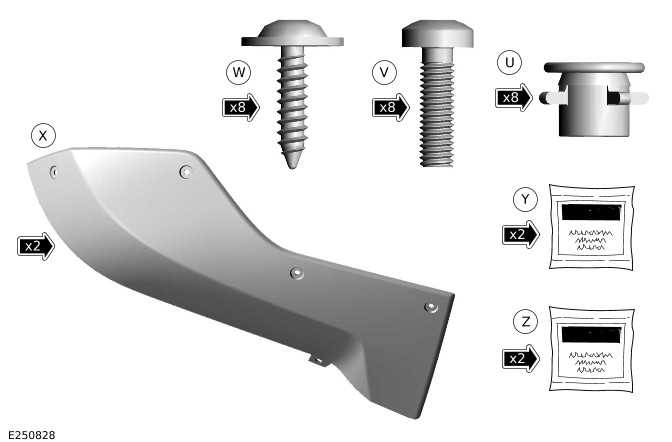 W
x8
V
x8
U
x8
X
x2
Y
x2
Z
x2
E250828