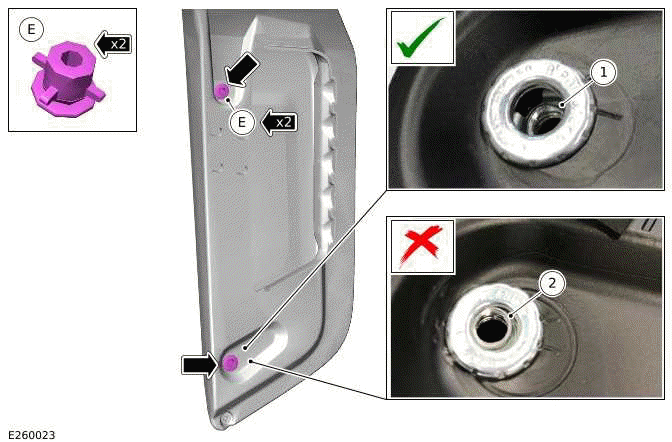 E
x2
E
x2
1
2
E260023