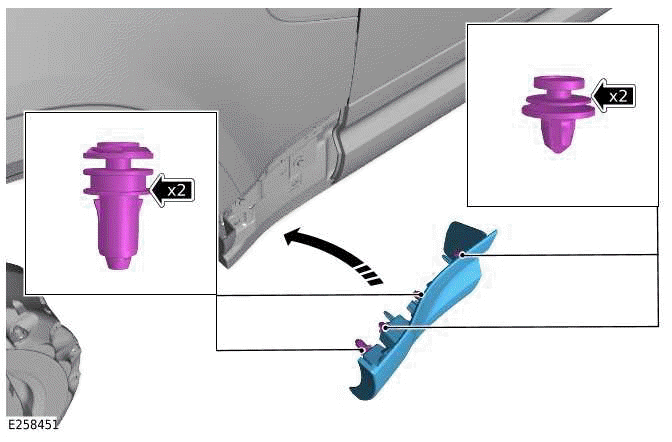 x2

x2

E258451