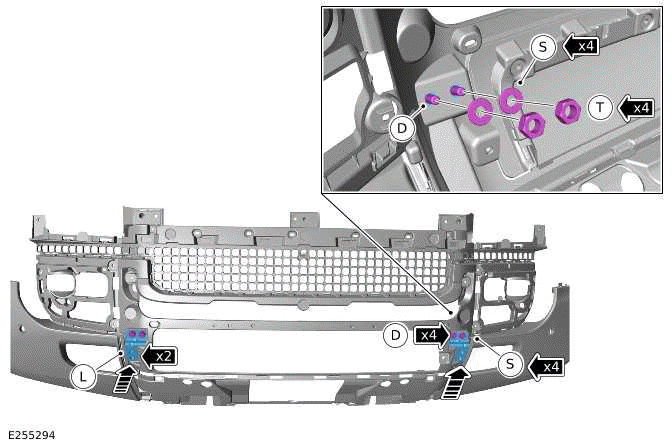 S
x4
T
x4
D
D
x4
S
x4
L
x2
E255294