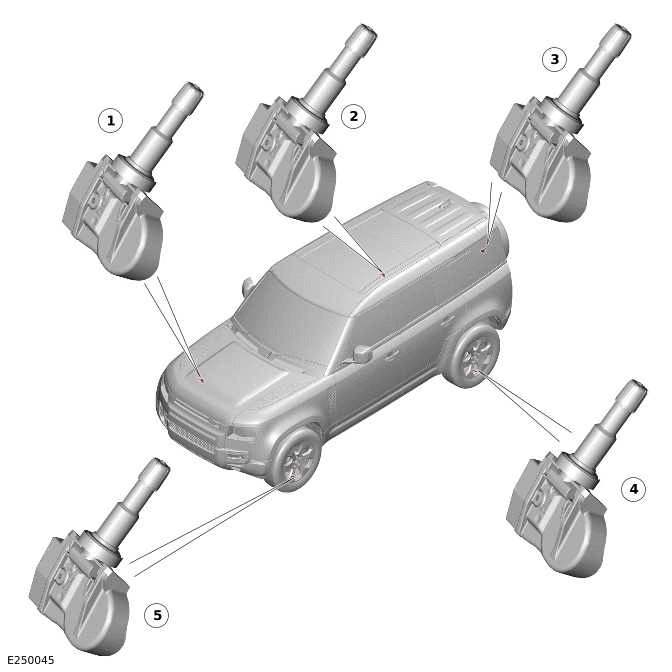 1
2
3
4
5
E250045