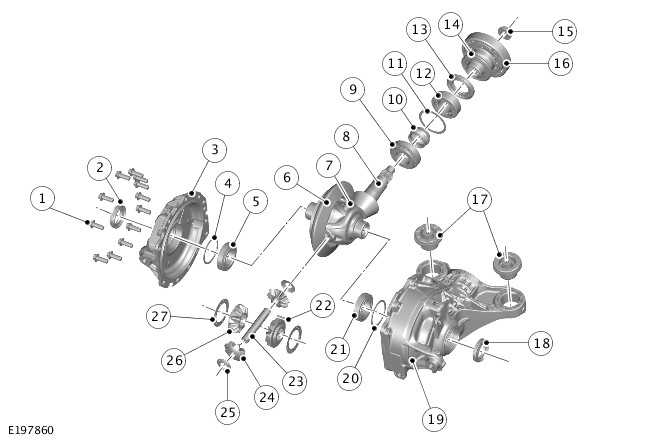 1
2
3
4
5
6
7
8
9
10
11
12
13
14
15
16
17
18
19
20
21
22
23
24
25
26
27
E197860