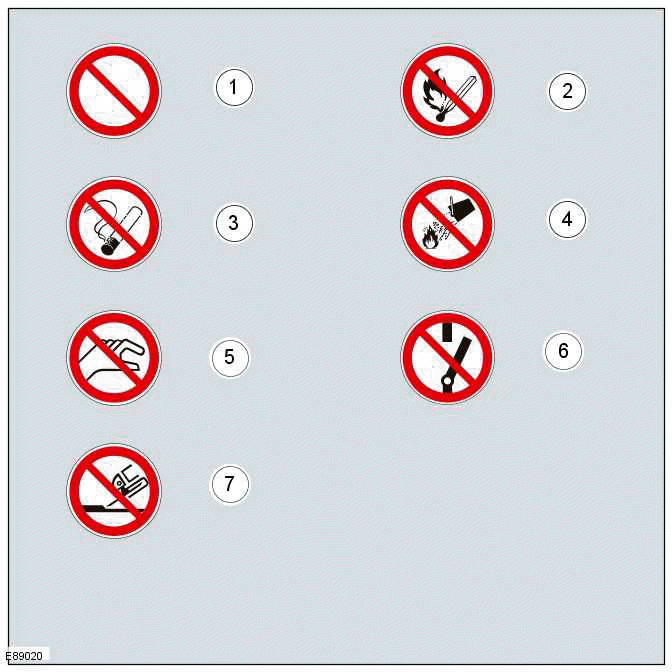 1

2

3

4

5

6

7

E89020