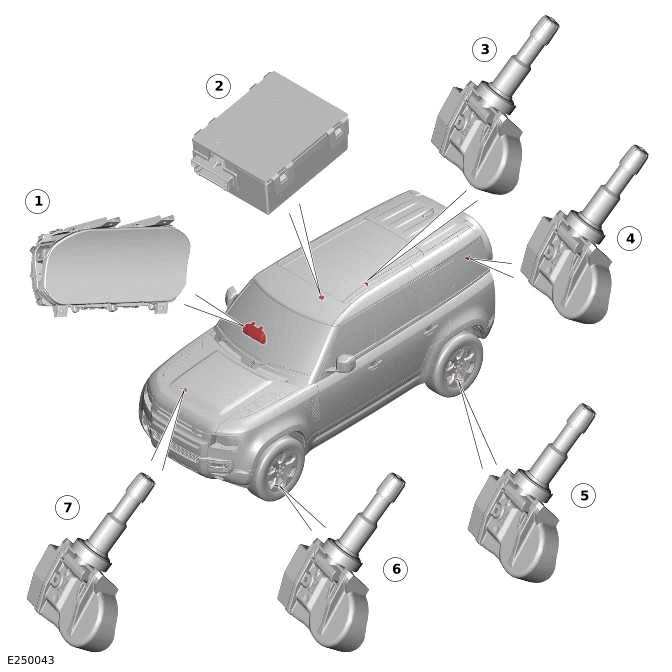 3
2
1
4
5
7
6
E250043