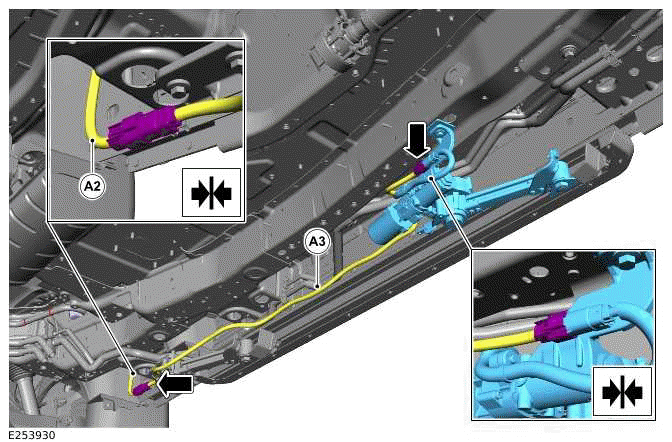 A2

A3

E253930