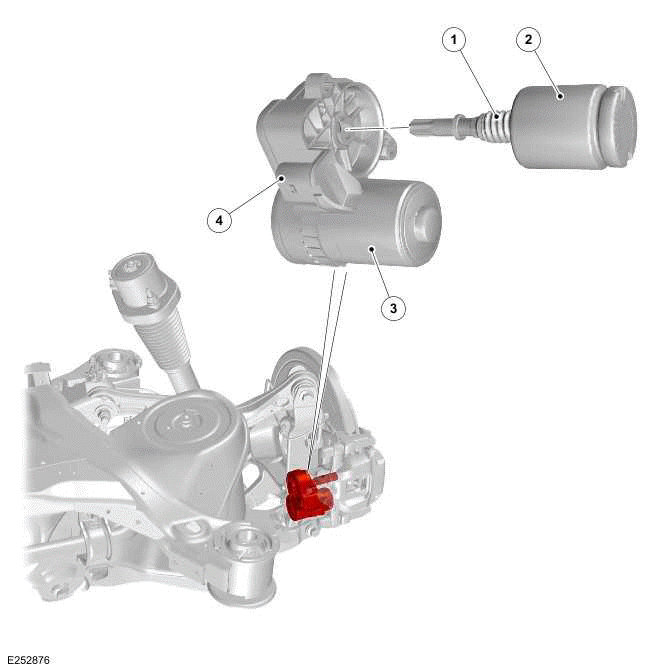 1
2
4
3
E252876