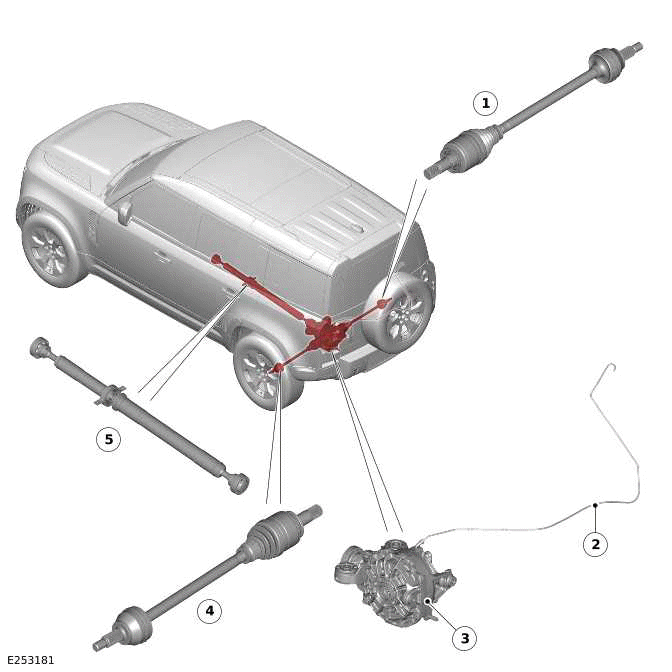 1

5

2

4

3

E253181