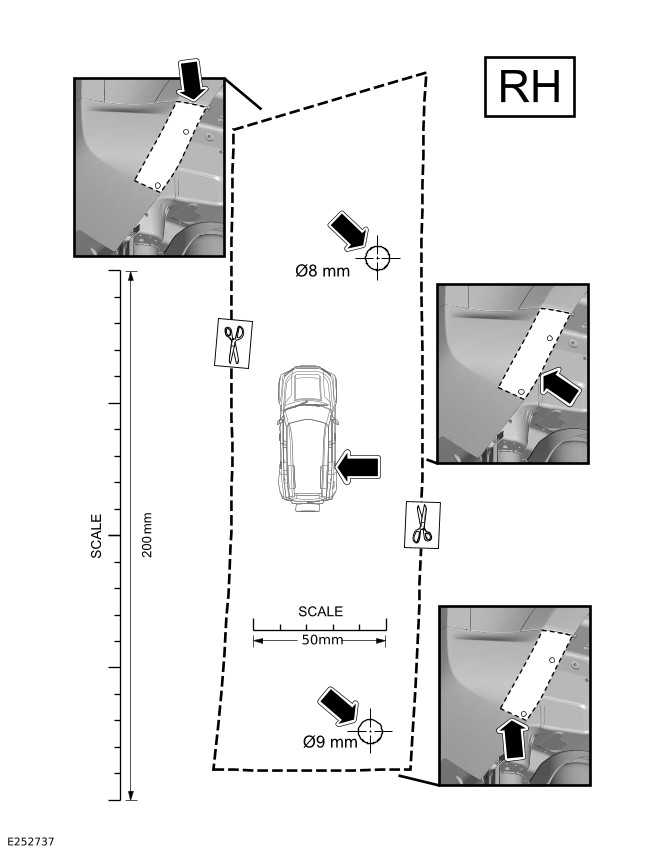 RH

Ø8 mm

SCALE

200 mm

SCALE

50mm

Ø9 mm

E252737