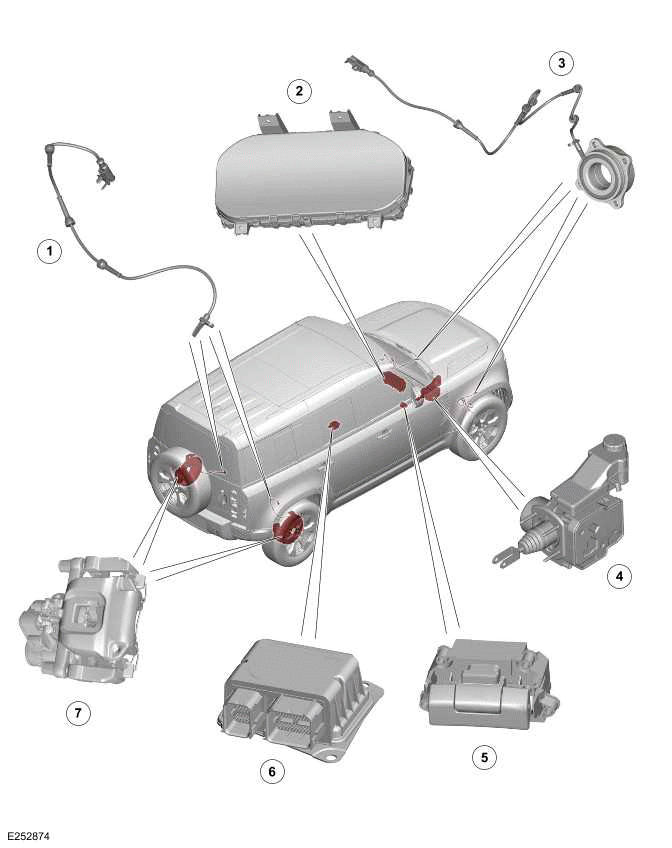 2
3
1
4
7
6
5
E252874