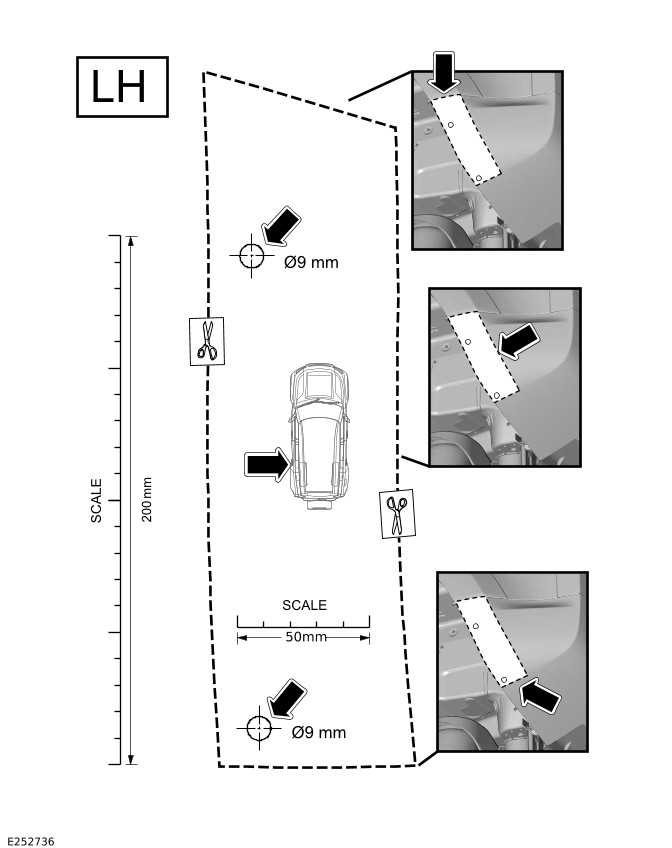 LH

Ø9 mm

SCALE

200 mm

SCALE

50mm

Ø9 mm

E252736