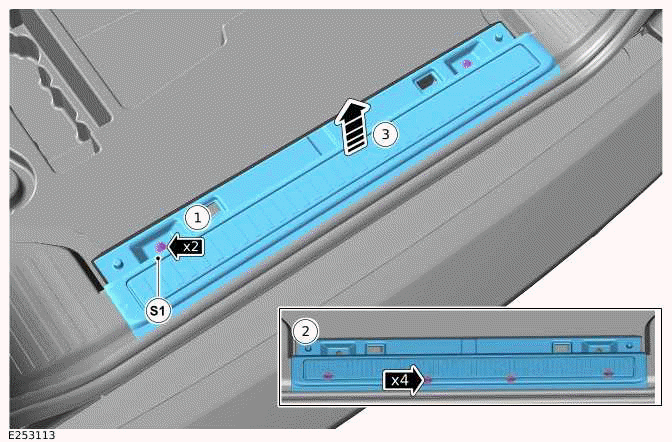 3
1
x2
S1
2
x4
E253113