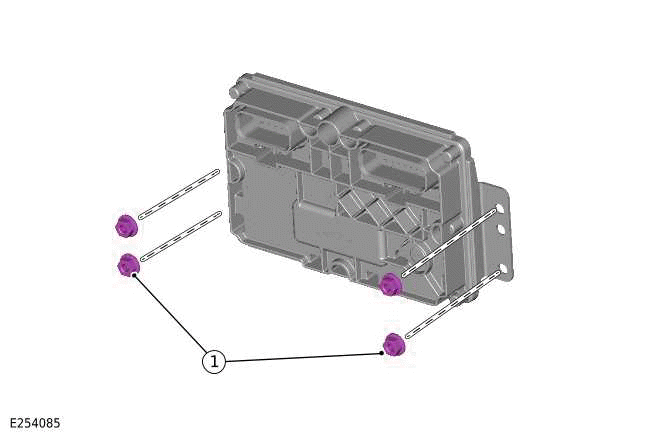 1

E254085