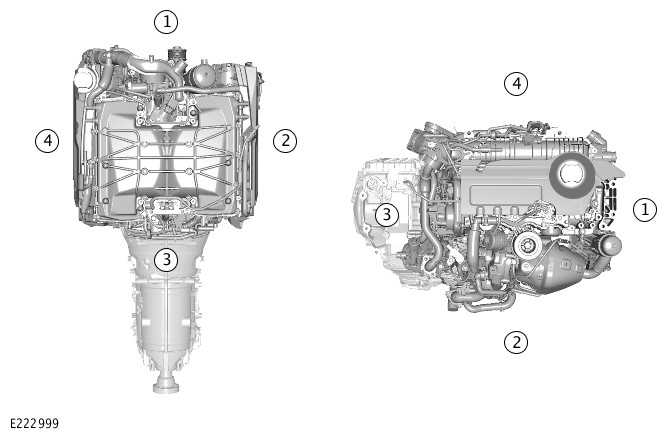 1
4
2
3
4
3
1
2
E222999