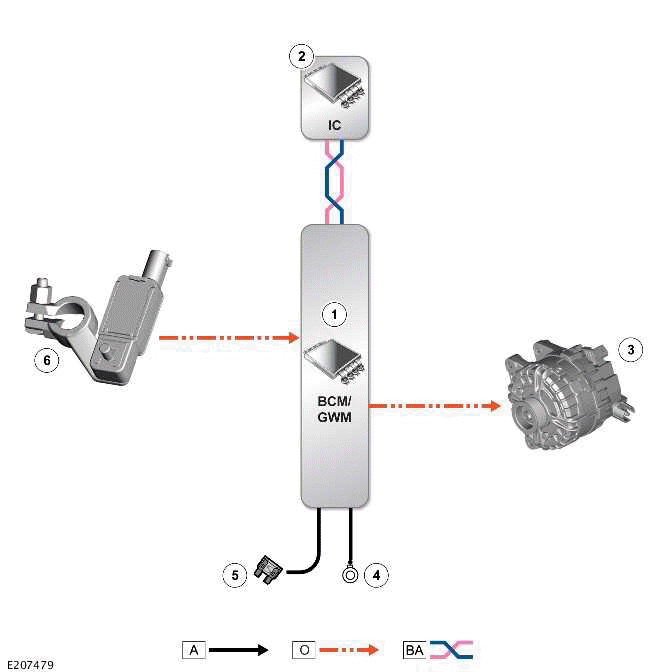 2
IC
1
BCM/
GWM
6
3
5
4
A
O
BA
E207479