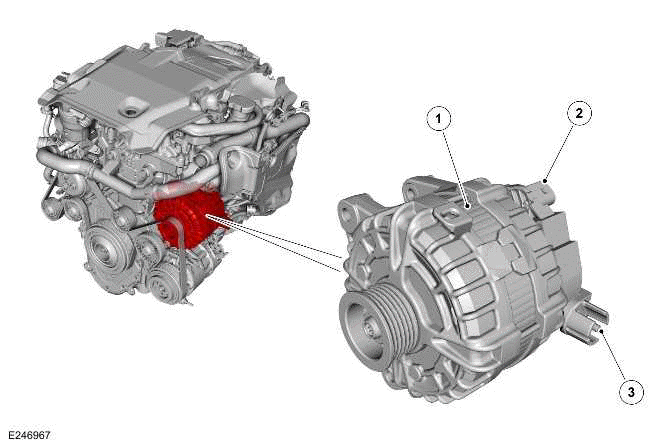 1
2
3
E246967