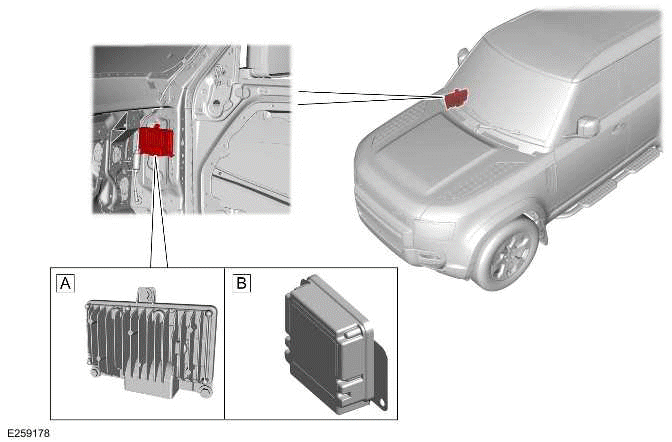 A

B

E259178