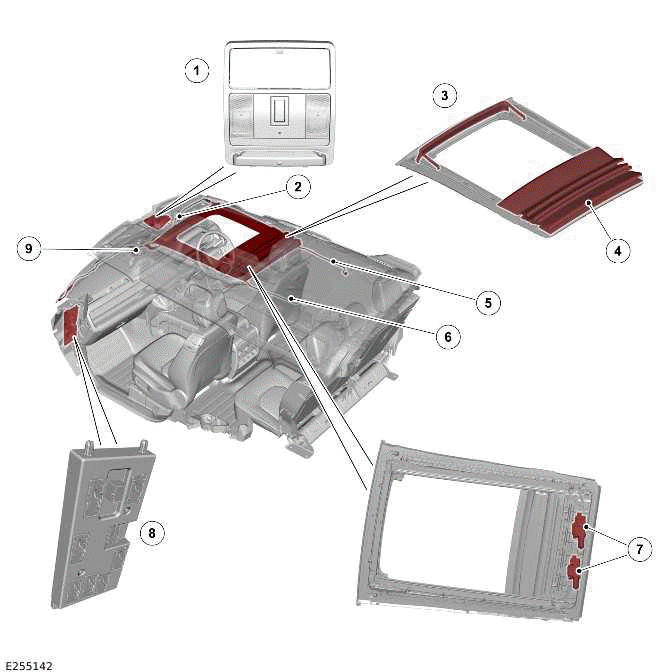 1
3
2
9
4
5
6
8
7
E255142