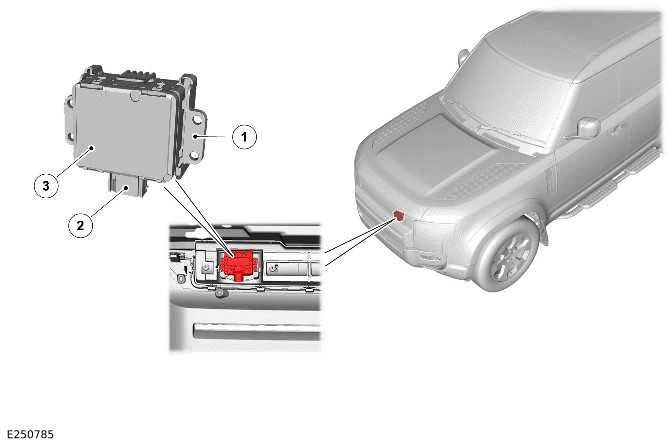 1
3
2
E250785