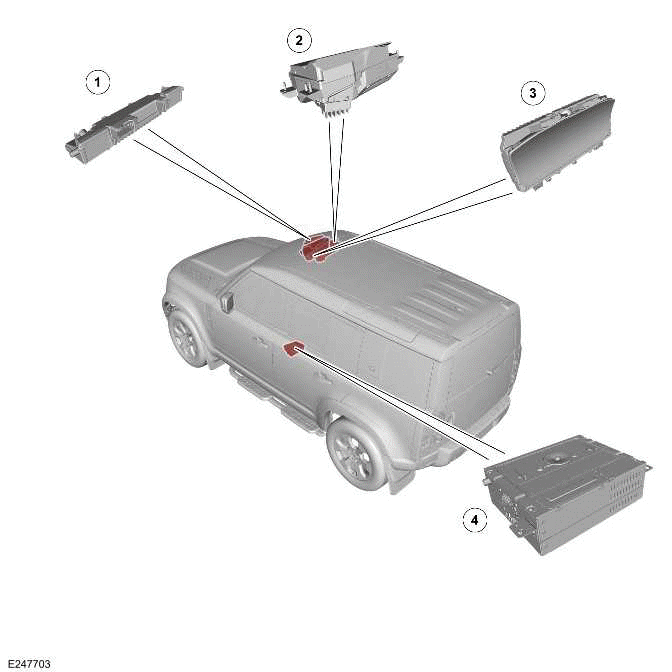 1

2

3

4

E247703