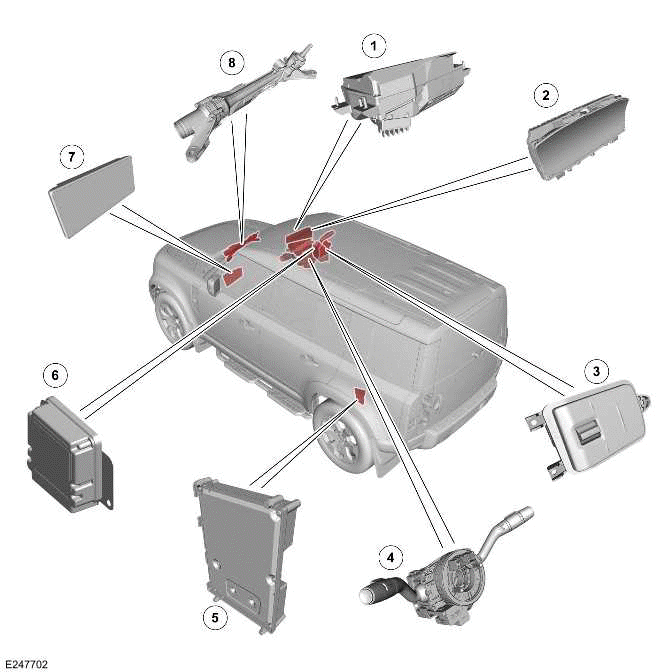 8
1
2
7
6
3
4
5
E247702