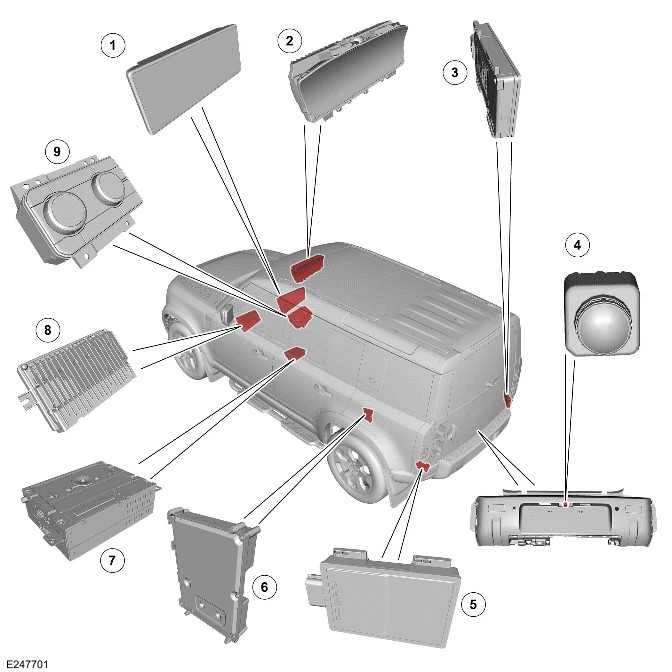 1
2
3
9
4
8
7
6
5
E247701