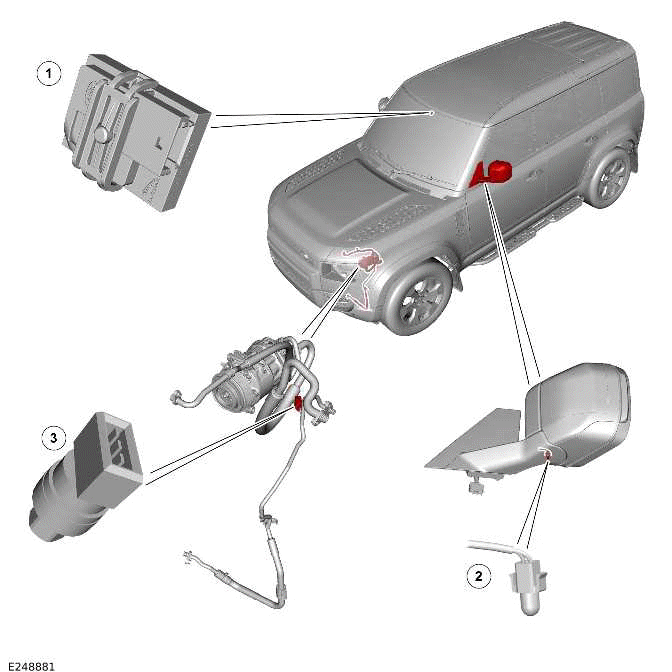 1

3

2

E248881