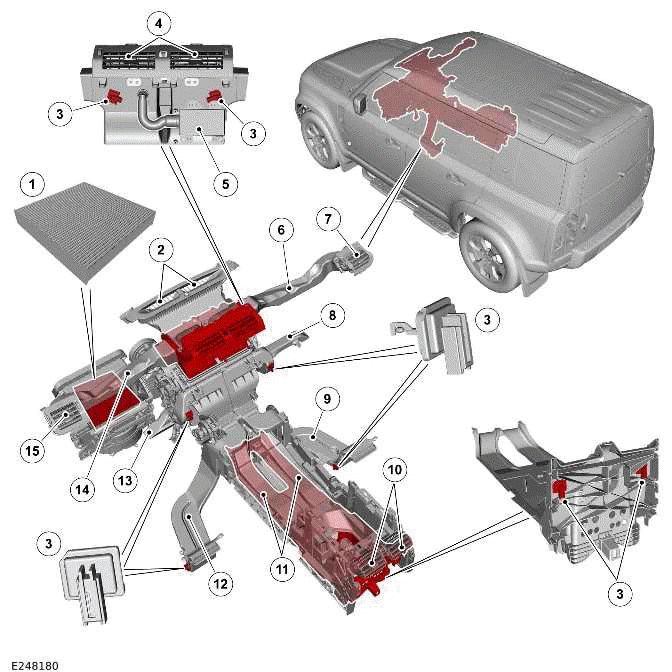 4
3
3
5
1
2
6
7
8
3
9
15
14
13
10
11
3
12
3
E248180