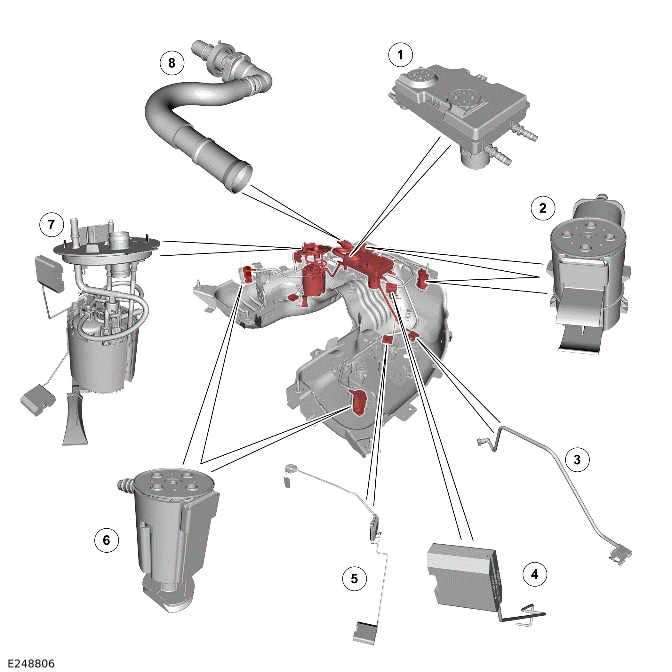 8
1
2
7
3
6
5
4
E248806