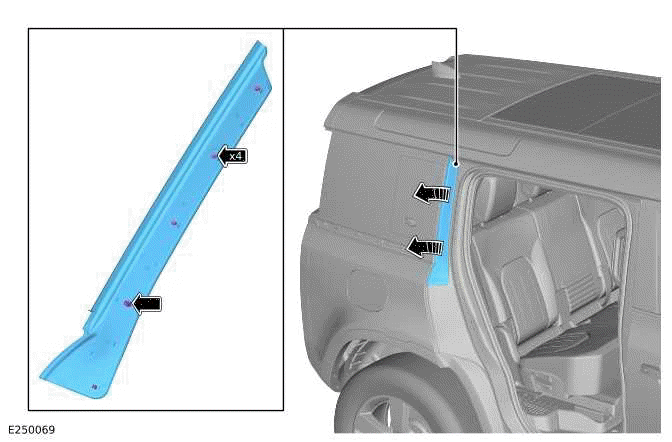 x4

E250069