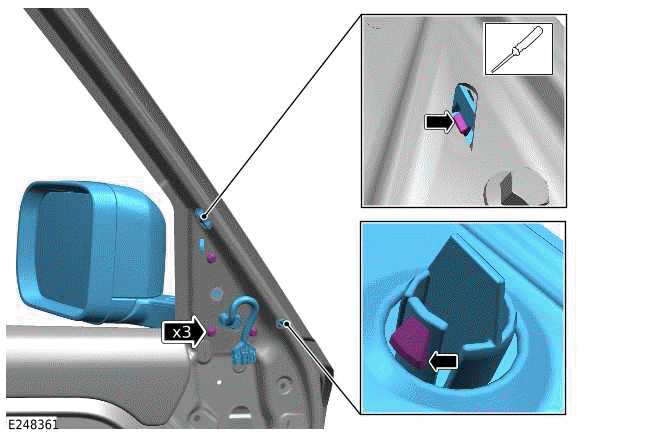 x3

E248361