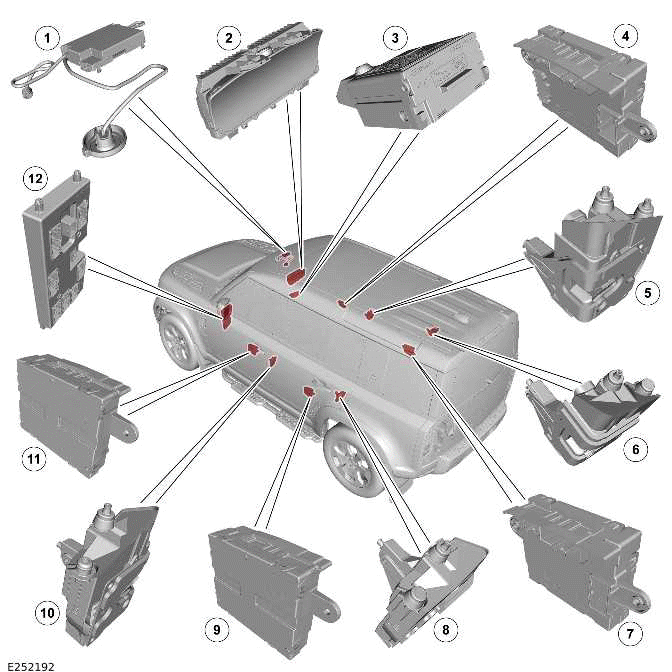 1
2
3
4
12
5
11
6
10
9
8
7
E252192