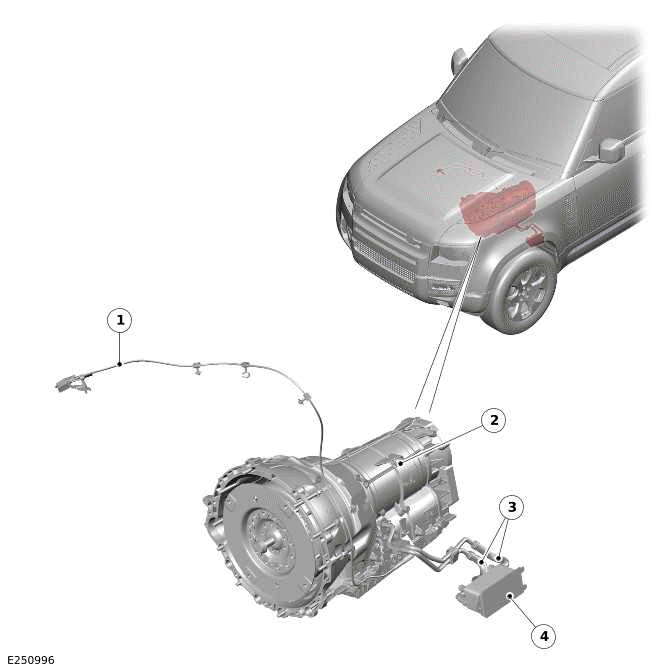 1
2
3
4
E250996