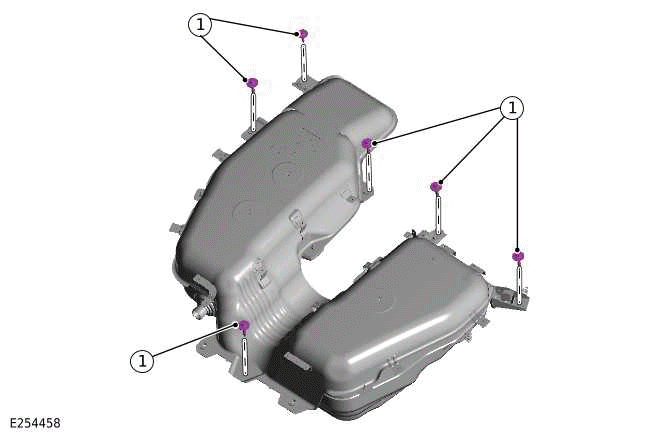 1

1

1

E254458