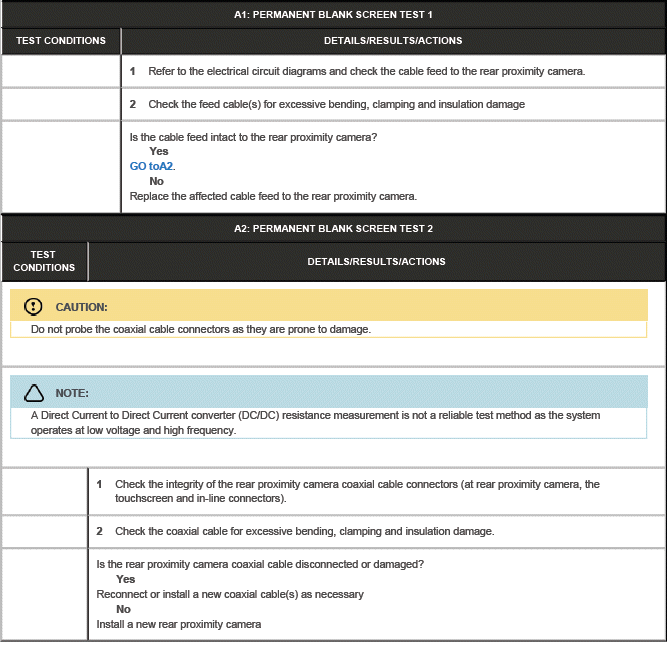 A1: PERMANENT BLANK SCREEN TEST 1

| TEST CONDITIONS | DETAILS/RESULTS/ACTIONS |
|---|---|
| | 1 Refer to the electrical circuit diagrams and check the cable feed to the rear proximity camera. |
| | 2 Check the feed cable(s) for excessive bending, clamping and insulation damage |
| | Is the cable feed intact to the rear proximity camera? Yes GO toA2. No Replace the affected cable feed to the rear proximity camera. |

A2: PERMANENT BLANK SCREEN TEST 2

| TEST CONDITIONS | DETAILS/RESULTS/ACTIONS |
|---|---|

CAUTION:
Do not probe the coaxial cable connectors as they are prone to damage.

NOTE:
A Direct Current to Direct Current converter (DC/DC) resistance measurement is not a reliable test method as the system operates at low voltage and high frequency.

| | |
|---|---|
| | 1 Check the integrity of the rear proximity camera coaxial cable connectors (at rear proximity camera, the touchscreen and in-line connectors). |
| | 2 Check the coaxial cable for excessive bending, clamping and insulation damage. |
| | Is the rear proximity camera coaxial cable disconnected or damaged? Yes Reconnect or install a new coaxial cable(s) as necessary No Install a new rear proximity camera |