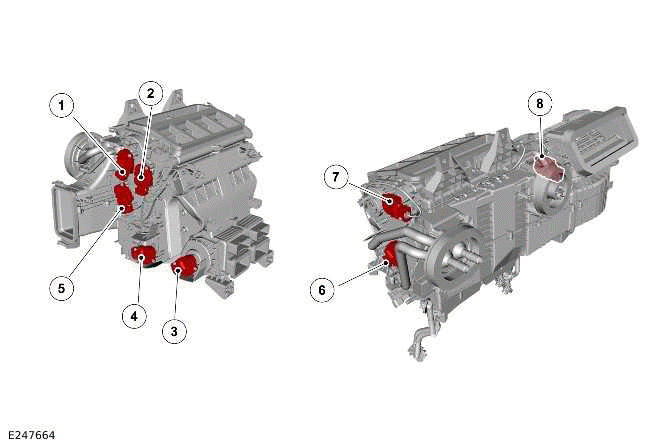 1
2
5
4
3
8
7
6
E247664