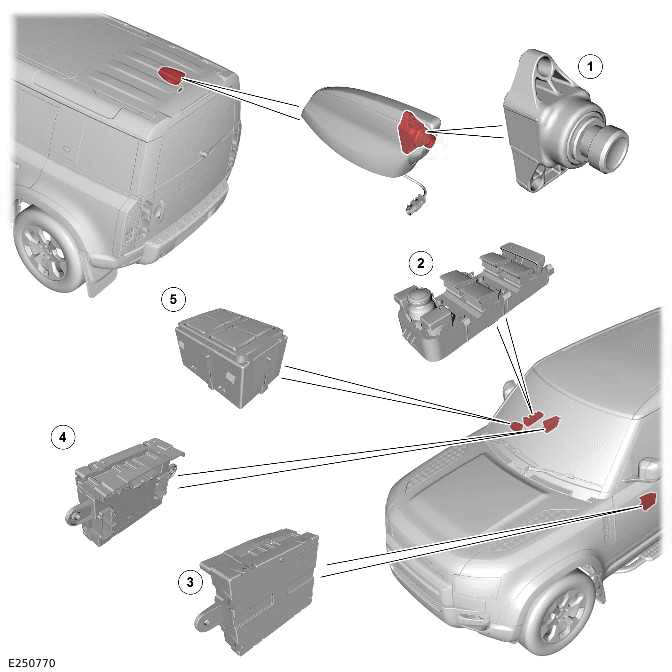 1

2

5

4

3

E250770