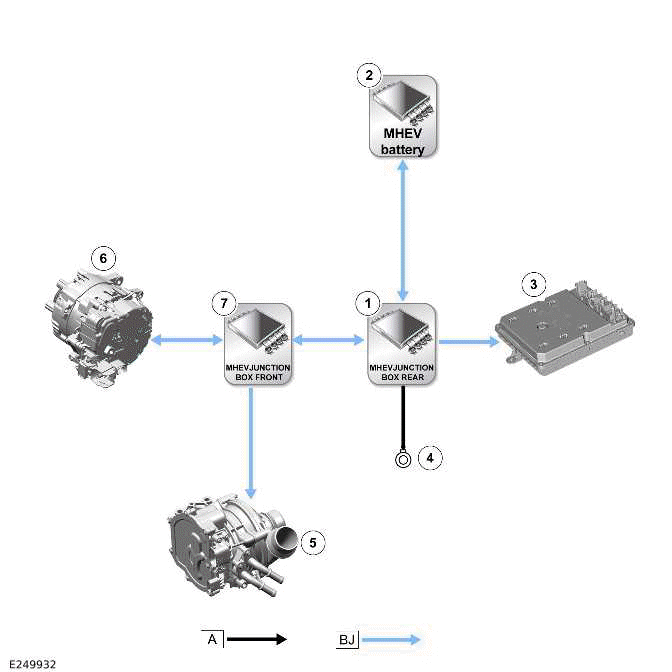 2

MHEV battery

6

7

MHEVJUNCTION BOX FRONT

1

MHEVJUNCTION BOX REAR

3

4

5

A

BJ

E249932