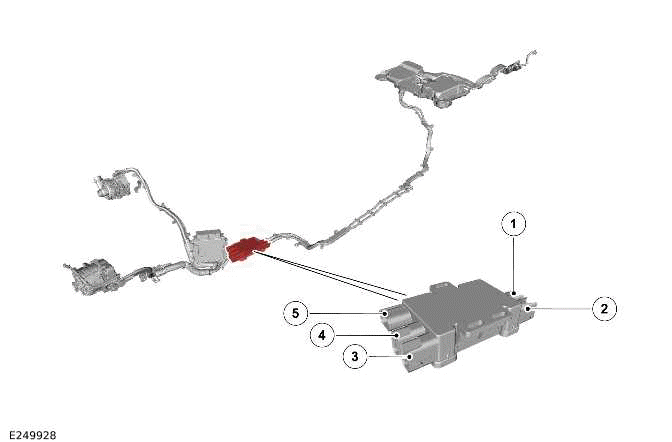 1
2
5
4
3
E249928