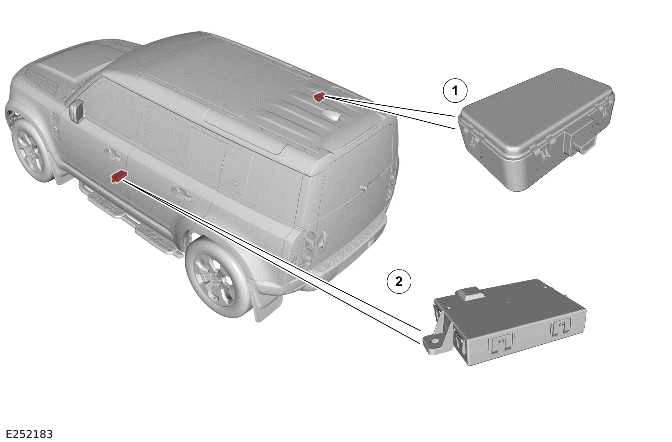 1

2

E252183