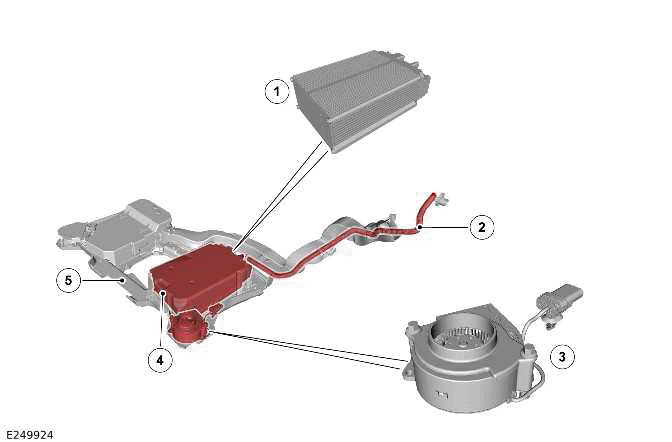 1
2
5
4
3
E249924