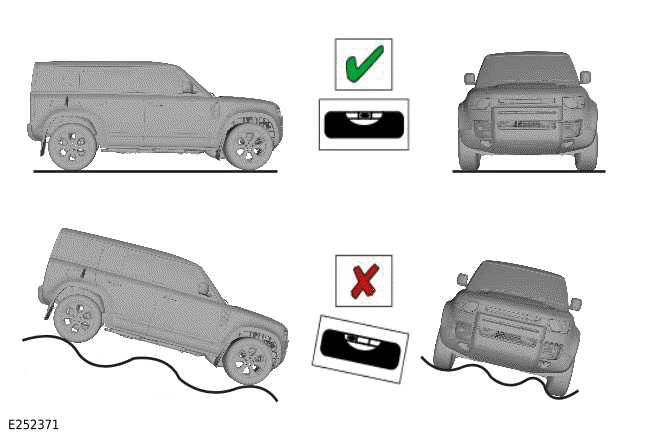 E252371