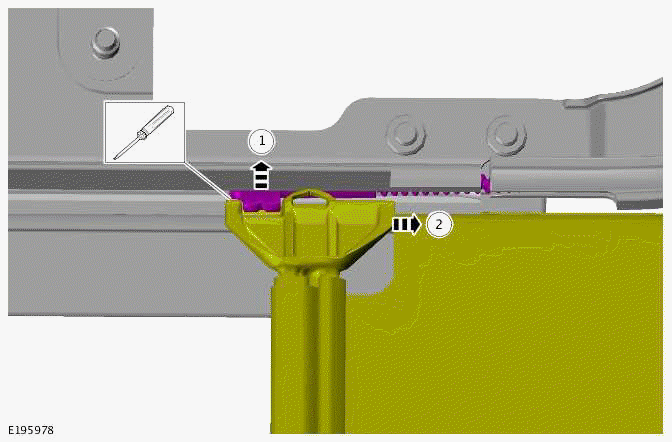 1
2
E195978