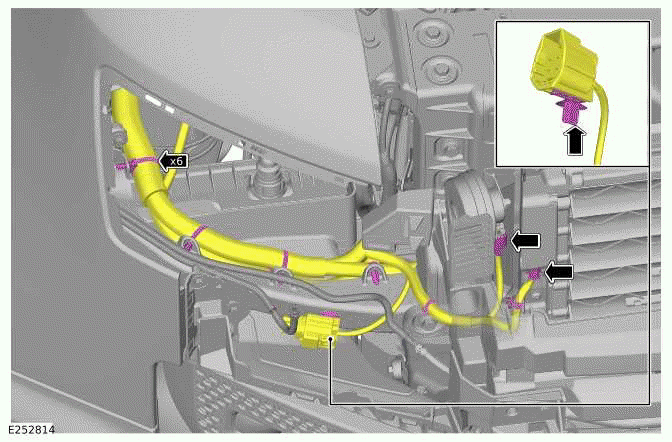 x6

E252814