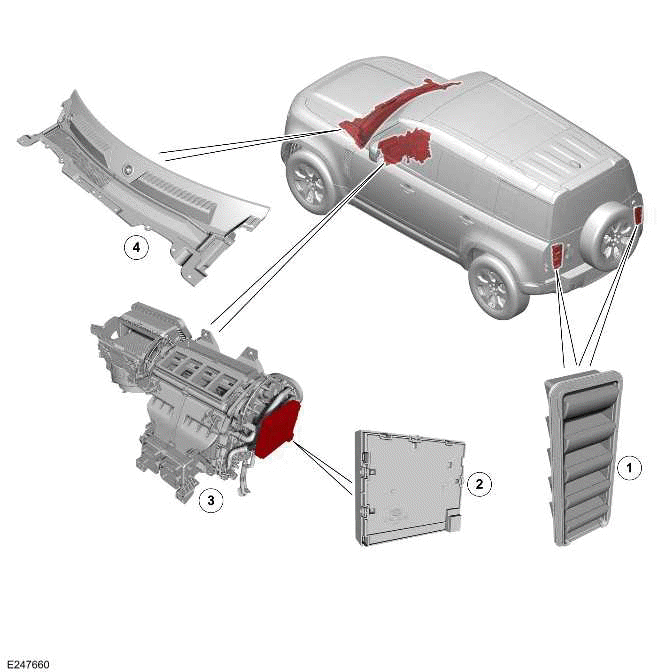 4

3

2

1

E247660