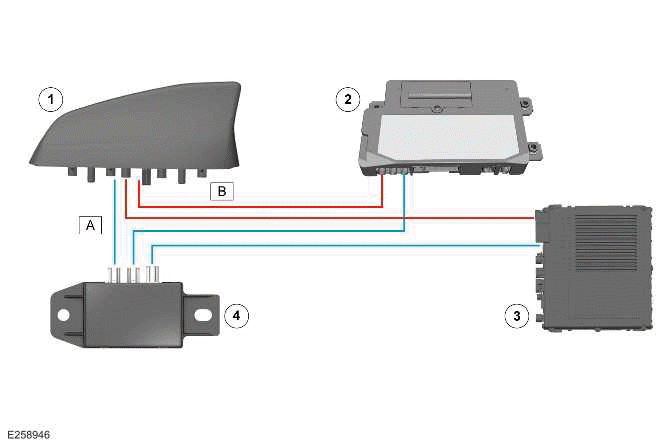 1
2
B
A
4
3
E258946